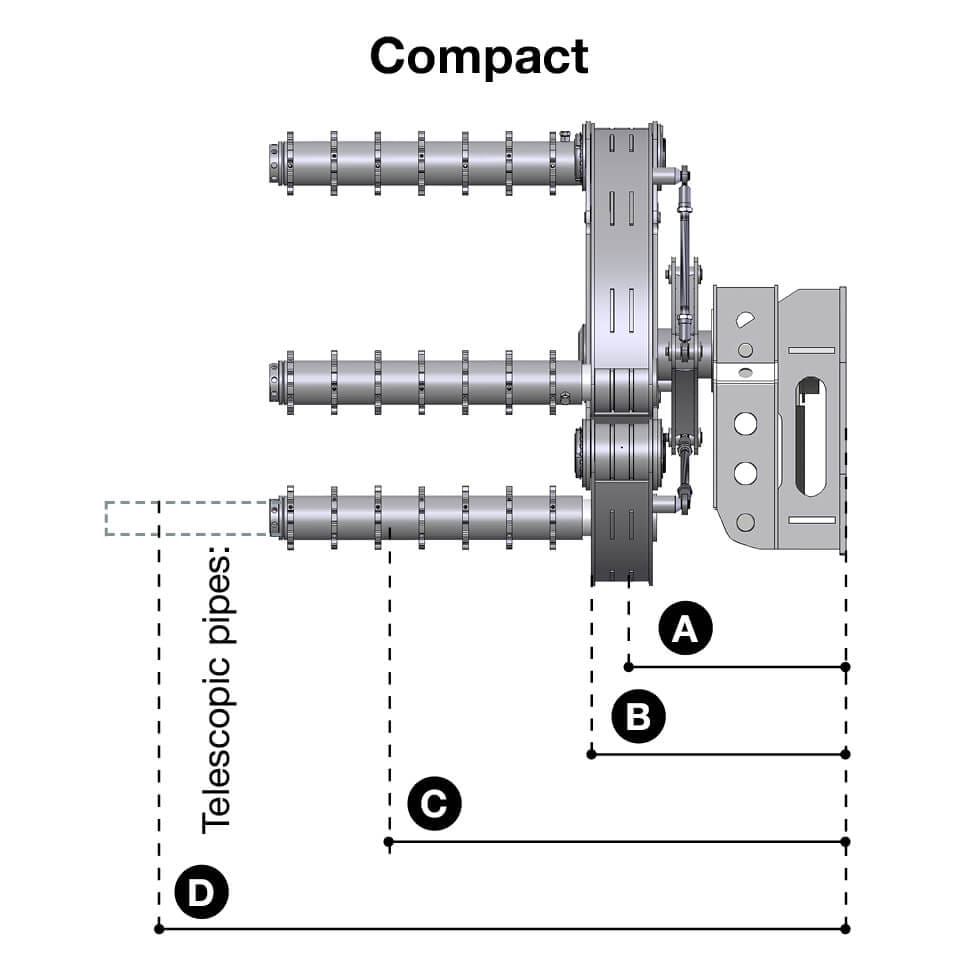 Compact

Telescopic pipes:

A

B

C

D