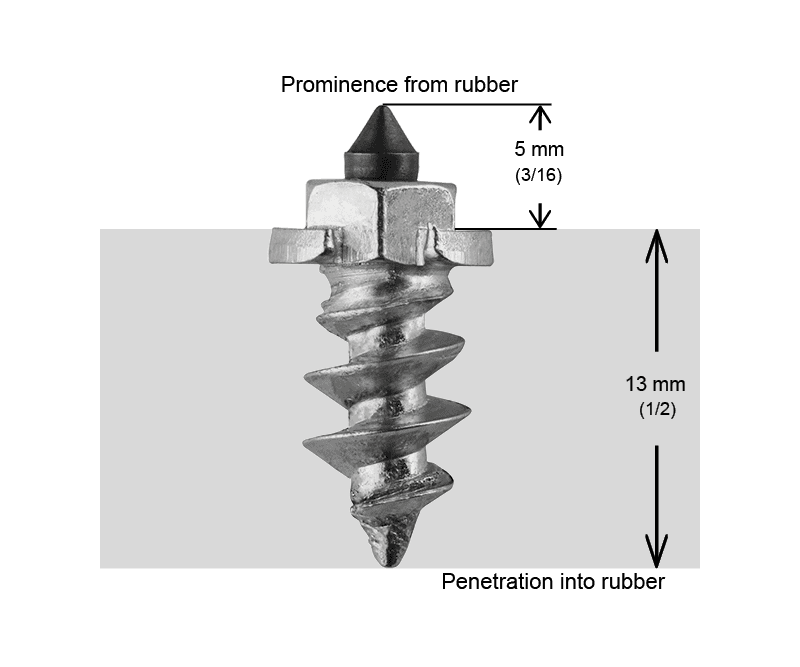 Prominence from rubber

5 mm
(3/16)

13 mm
(1/2)

Penetration into rubber